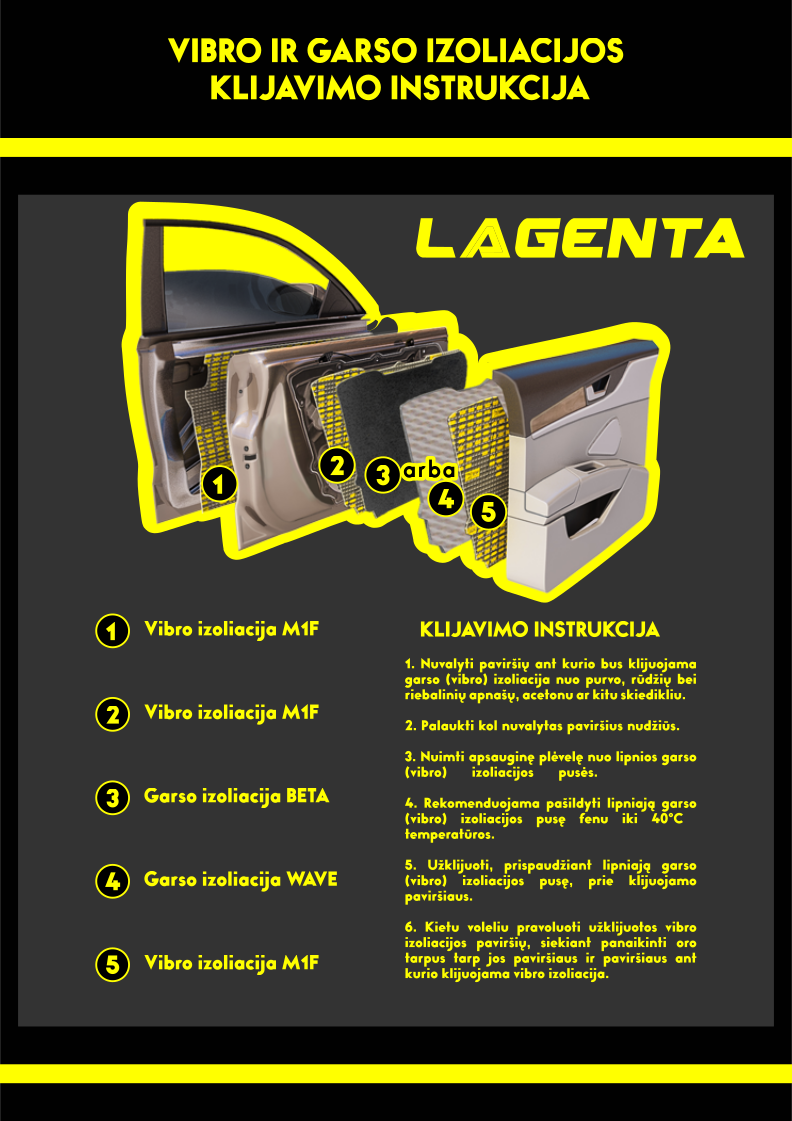 VIBRO IR GARSO IZOLIACIJOS KLIJAVIMO INSTRUKCIJA

LAGENTA

1

2

3 arba

4

5

1 Vibro izoliacija M1F

2 Vibro izoliacija M1F

3 Garso izoliacija BETA

4 Garso izoliacija WAVE

5 Vibro izoliacija M1F

KLIJAVIMO INSTRUKCIJA

1. Nuvalyti paviršių ant kurio bus klijuojama garso (vibro) izoliacija nuo purvo, rūdžių bei riebalinių apnašų, acetonu ar kitu skiedikliu.

2. Palaukti kol nuvalytas paviršius nudžiūs.

3. Nuimti apsauginę plėvelę nuo lipnios garso (vibro) izoliacijos pusės.

4. Rekomenduojama pašildyti lipniąją garso (vibro) izoliacijos pusę fenu iki 40°C temperatūros.

5. Užklijuoti, prispaudžiant lipniąją garso (vibro) izoliacijos pusę, prie klijuojamo paviršiaus.

6. Kietu voleliu pravoluoti užklijuotos vibro izoliacijos paviršių, siekiant panaikinti oro tarpus tarp jos paviršiaus ir paviršiaus ant kurio klijuojama vibro izoliacija.